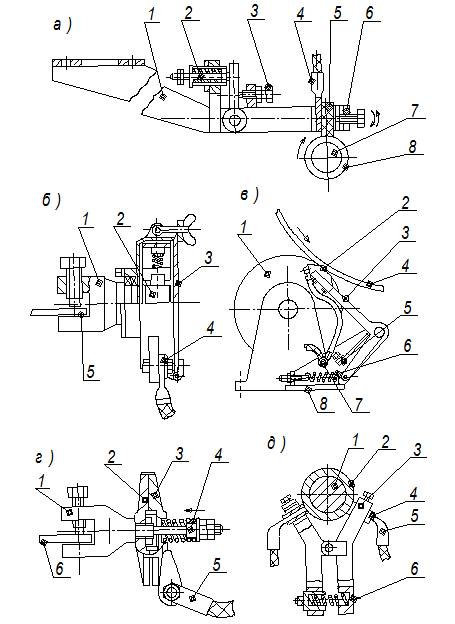 а )
1
2
3
4
5
6
7
8

б )
1
2
3
4
5

в )
1
2
3
4
5
6
7
8

г )
1
2
3
4
5
6

д )
1
2
3
4
5
6