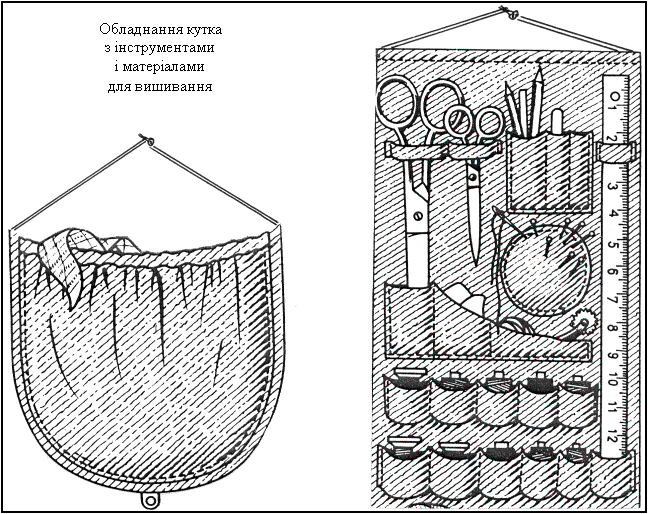 Обладнання кутка з інструментами і матеріалами для вишивання

0
1
2
3
4
5
6
7
8
9
10
11
12